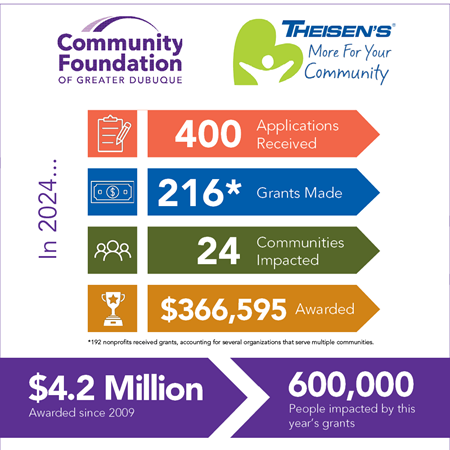 Community Foundation
OF GREATER DUBUQUE

THEISEN'S®
More For Your Community

In 2024...

400 Applications Received

216* Grants Made

24 Communities Impacted

$366,595 Awarded

*192 nonprofits received grants, accounting for several organizations that serve multiple communities.

$4.2 Million
Awarded since 2009

600,000
People impacted by this year's grants